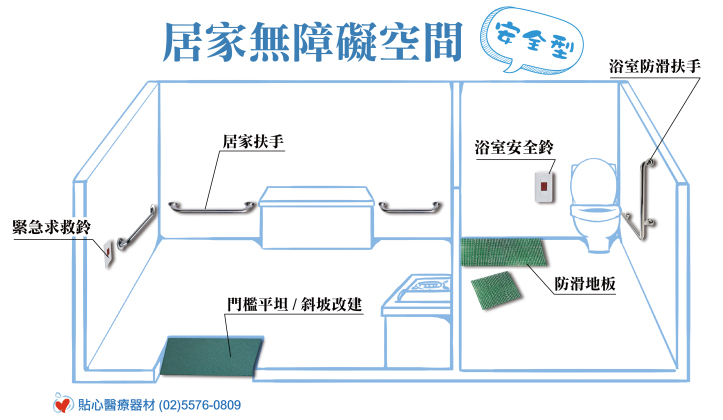 居家無障礙空間
安全型

浴室防滑扶手

居家扶手

浴室安全鈴

緊急求救鈴

防滑地板

門檻平坦 / 斜坡改建

貼心醫療器材 (02)5576-0809