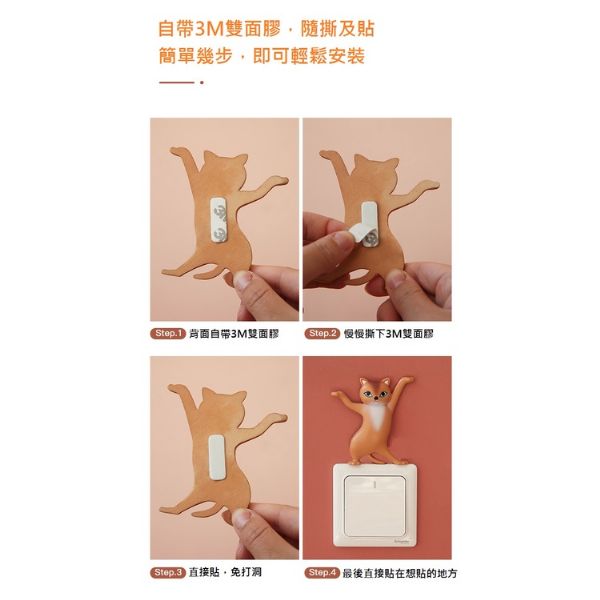 自帶3M雙面膠，隨撕及貼
簡單幾步，即可輕鬆安裝

Step.1 背面自帶3M雙面膠

Step.2 慢慢撕下3M雙面膠

Step.3 直接貼，免打洞

Step.4 最後直接貼在想貼的地方