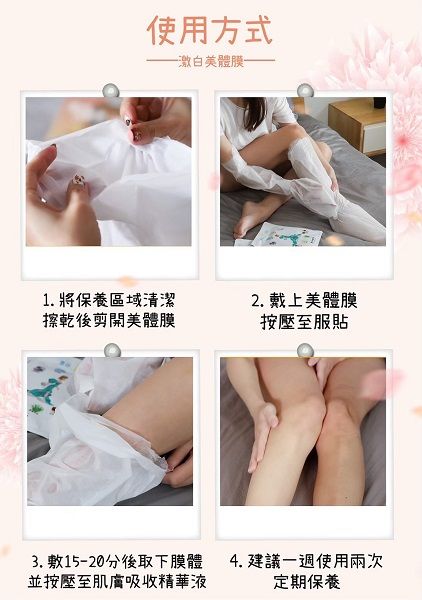 使用方式

激白美體膜

1. 將保養區域清潔
擦乾後剪開美體膜

2. 戴上美體膜
按壓至服貼

3. 敷15-20分後取下膜體
並按壓至肌膚吸收精華液

4. 建議一週使用兩次
定期保養